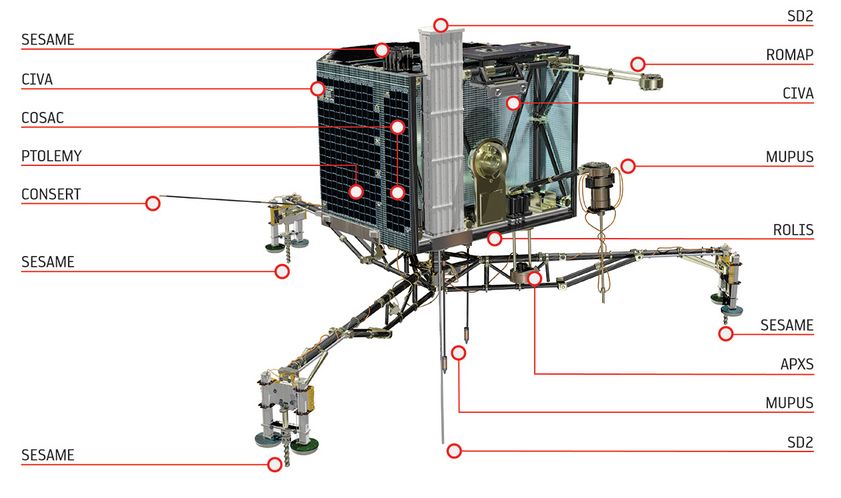 SESAME
CIVA
COSAC
PTOLEMY
CONSERT
SESAME
SESAME

SD2
ROMAP
CIVA
MUPUS
ROLIS
SESAME
APXS
MUPUS
SD2